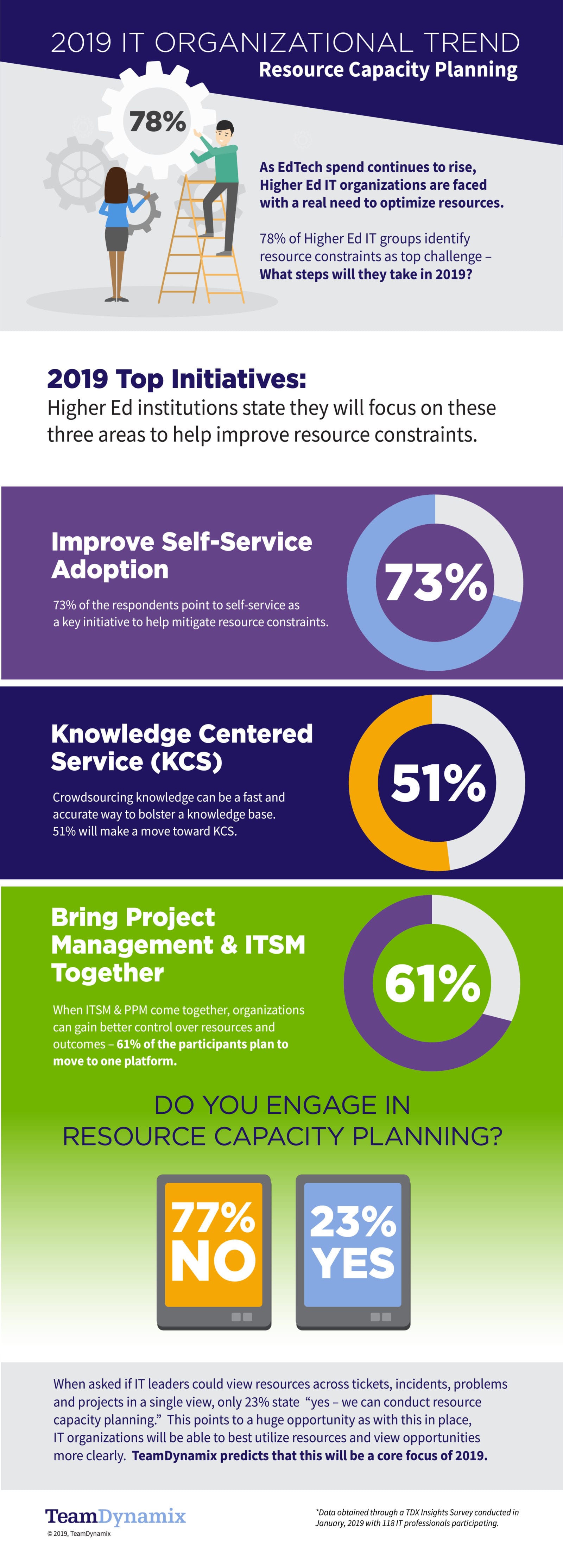 2019 IT ORGANIZATIONAL TREND
Resource Capacity Planning

78%

As EdTech spend continues to rise, Higher Ed IT organizations are faced with a real need to optimize resources.

78% of Higher Ed IT groups identify resource constraints as top challenge – What steps will they take in 2019?

2019 Top Initiatives:
Higher Ed institutions state they will focus on these three areas to help improve resource constraints.

Improve Self-Service Adoption

73% of the respondents point to self-service as a key initiative to help mitigate resource constraints.

73%

Knowledge Centered Service (KCS)

Crowdsourcing knowledge can be a fast and accurate way to bolster a knowledge base. 51% will make a move toward KCS.

51%

Bring Project Management & ITSM Together

When ITSM & PPM come together, organizations can gain better control over resources and outcomes – 61% of the participants plan to move to one platform.

61%

DO YOU ENGAGE IN RESOURCE CAPACITY PLANNING?

77% NO

23% YES

When asked if IT leaders could view resources across tickets, incidents, problems and projects in a single view, only 23% state "yes – we can conduct resource capacity planning." This points to a huge opportunity as with this in place, IT organizations will be able to best utilize resources and view opportunities more clearly. TeamDynamix predicts that this will be a core focus of 2019.

TeamDynamix
© 2019, TeamDynamix

*Data obtained through a TDX Insights Survey conducted in January, 2019 with 118 IT professionals participating.